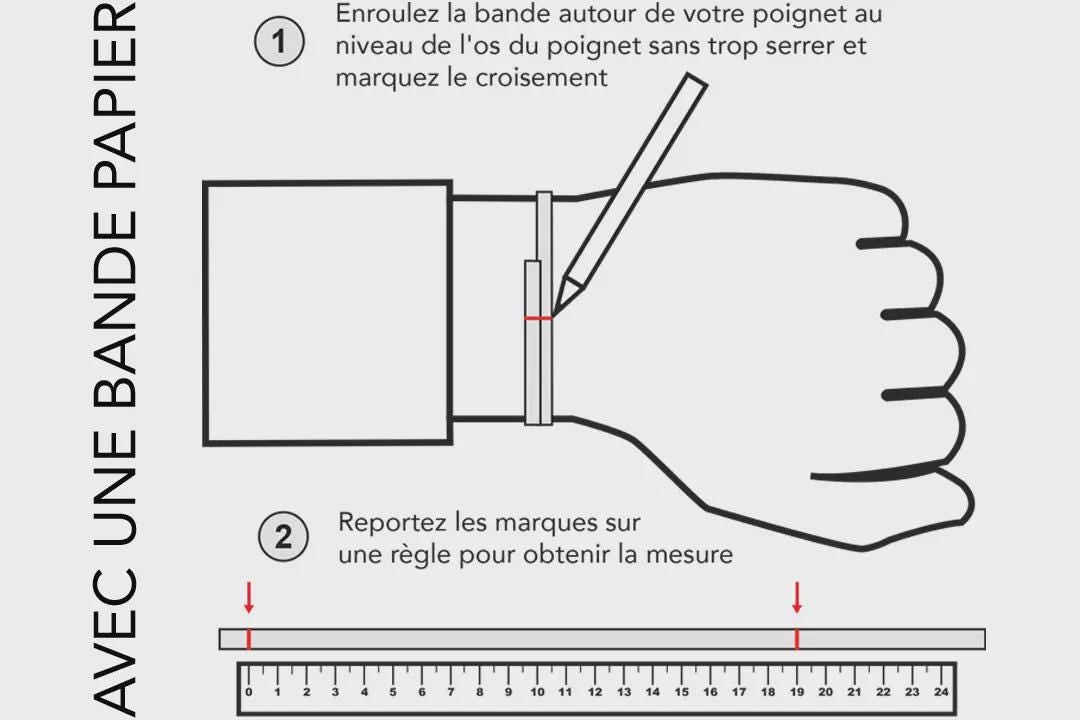 AVEC UNE BANDE PAPIER

1 Enroulez la bande autour de votre poignet au niveau de l'os du poignet sans trop serrer et marquez le croisement

2 Reportez les marques sur une règle pour obtenir la mesure

0 1 2 3 4 5 6 7 8 9 10 11 12 13 14 15 16 17 18 19 20 21 22 23 24